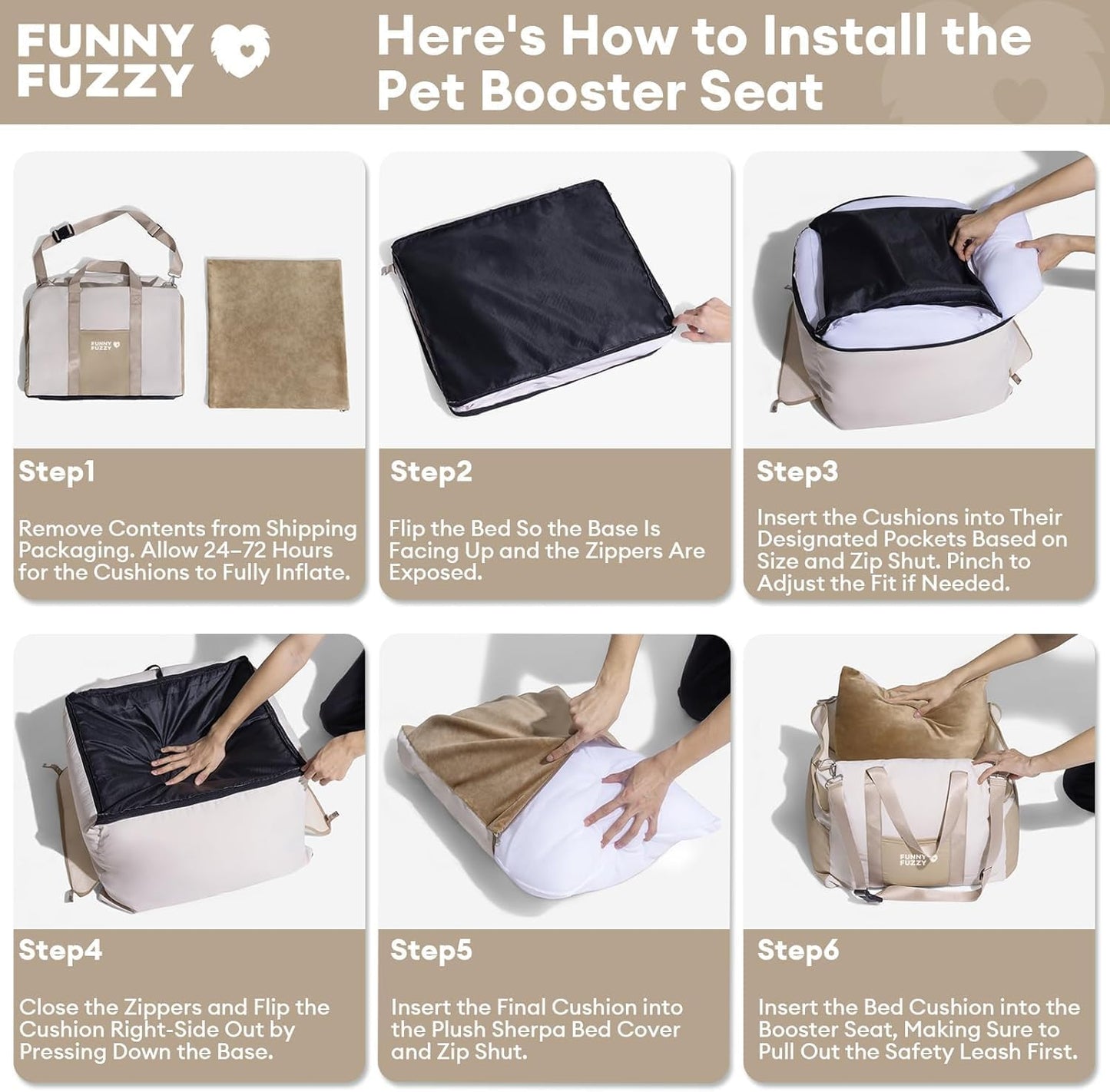 FUNNY FUZZY

Here's How to Install the Pet Booster Seat

FUNNY FUZZY

Step1

Remove Contents from Shipping Packaging. Allow 24–72 Hours for the Cushions to Fully Inflate.

Step2

Flip the Bed So the Base Is Facing Up and the Zippers Are Exposed.

Step3

Insert the Cushions into Their Designated Pockets Based on Size and Zip Shut. Pinch to Adjust the Fit if Needed.

Step4

Close the Zippers and Flip the Cushion Right-Side Out by Pressing Down the Base.

Step5

Insert the Final Cushion into the Plush Sherpa Bed Cover and Zip Shut.

FUNNY FUZZY

Step6

Insert the Bed Cushion into the Booster Seat, Making Sure to Pull Out the Safety Leash First.